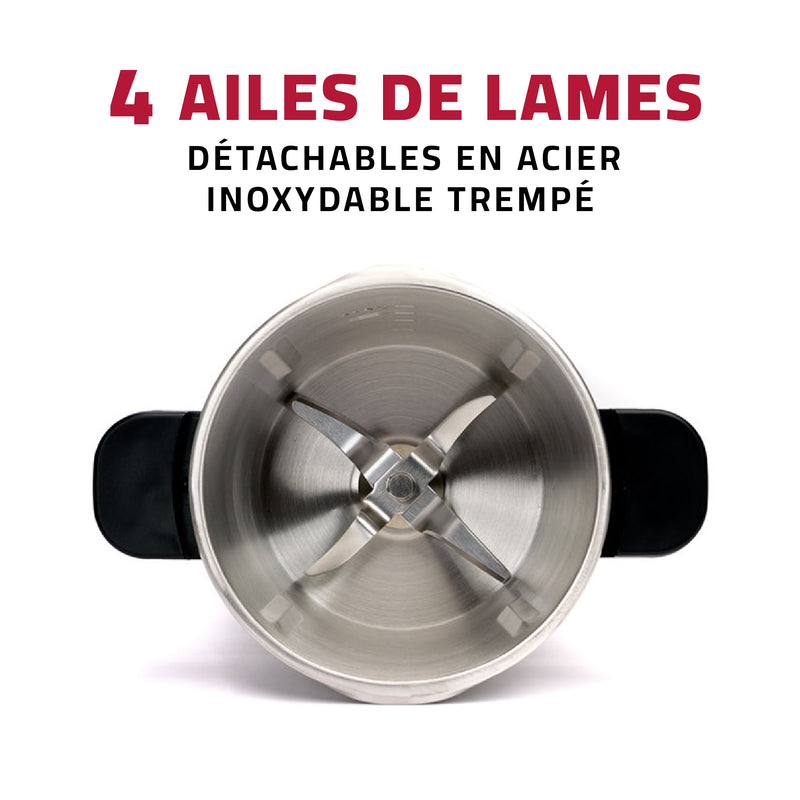 4 AILES DE LAMES
DÉTACHABLES EN ACIER INOXYDABLE TREMPÉ