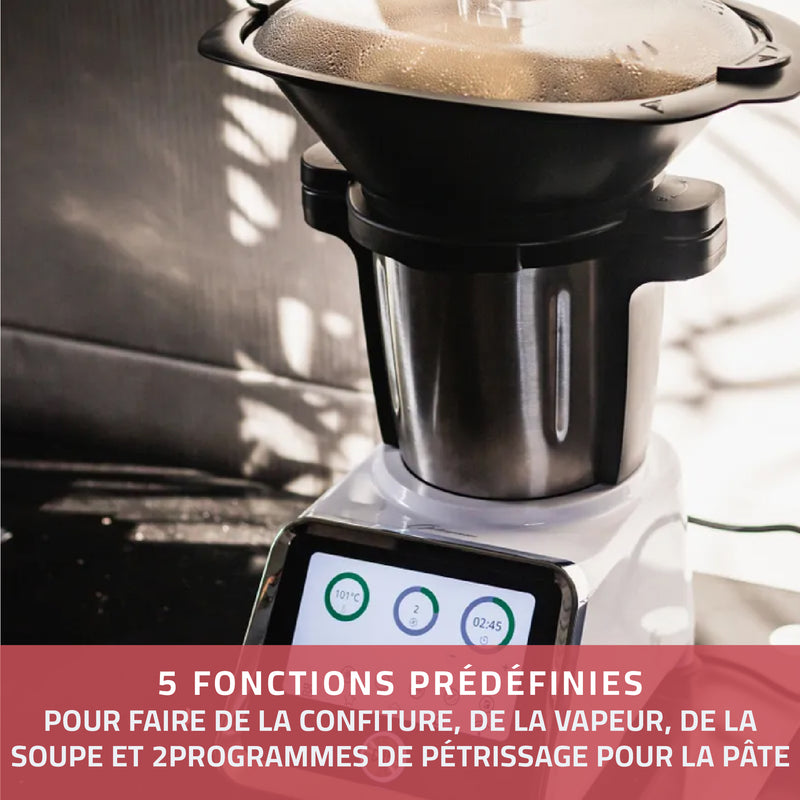 101°C

2

02:45

5 FONCTIONS PRÉDÉFINIES
POUR FAIRE DE LA CONFITURE, DE LA VAPEUR, DE LA SOUPE ET 2PROGRAMMES DE PÉTRISSAGE POUR LA PÂTE